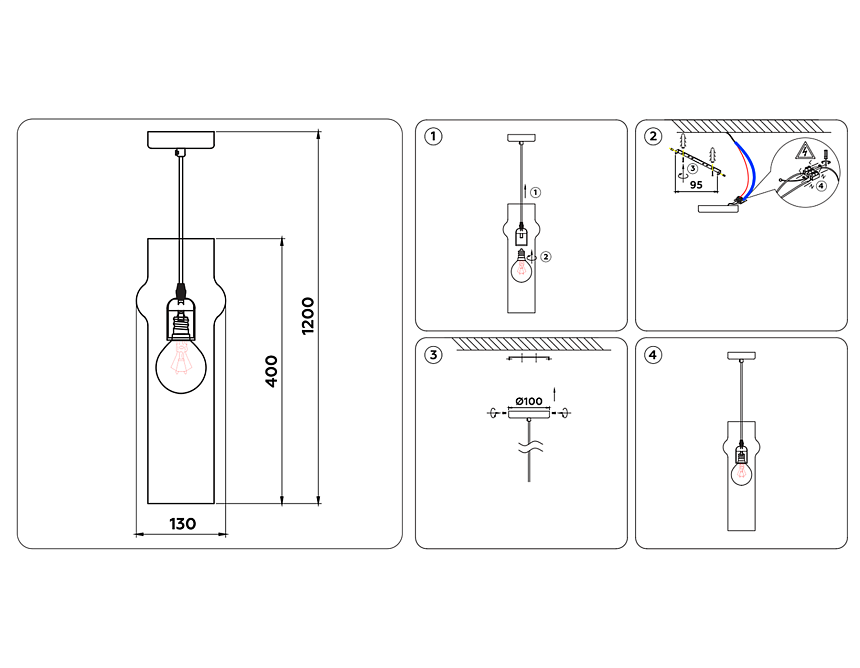 1200

400

130

1

1

2

2

3

95

4

3

Ø100

4